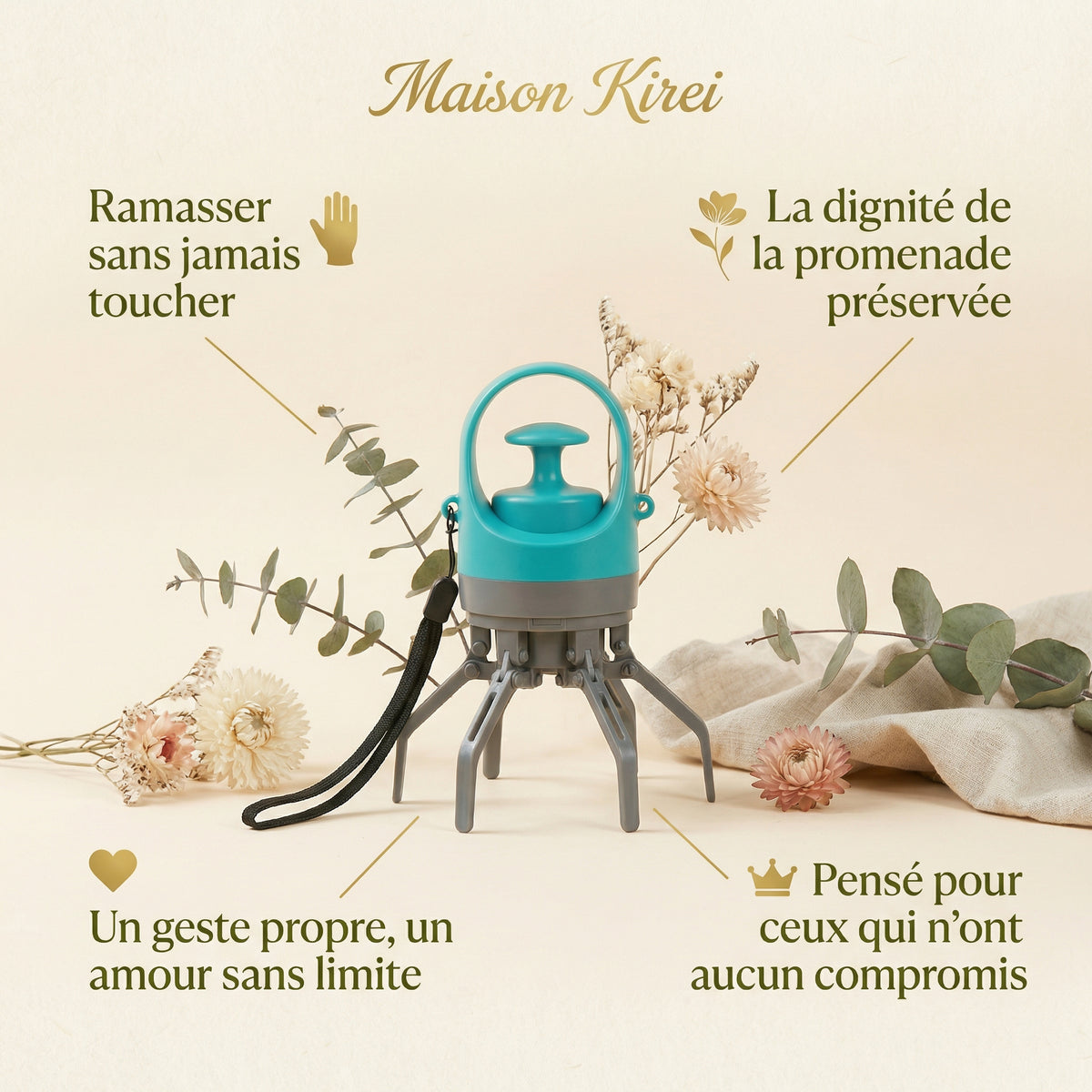 Maison Kirei

Ramasser sans jamais toucher

La dignité de la promenade préservée

Un geste propre, un amour sans limite

Pensé pour ceux qui n'ont aucun compromis