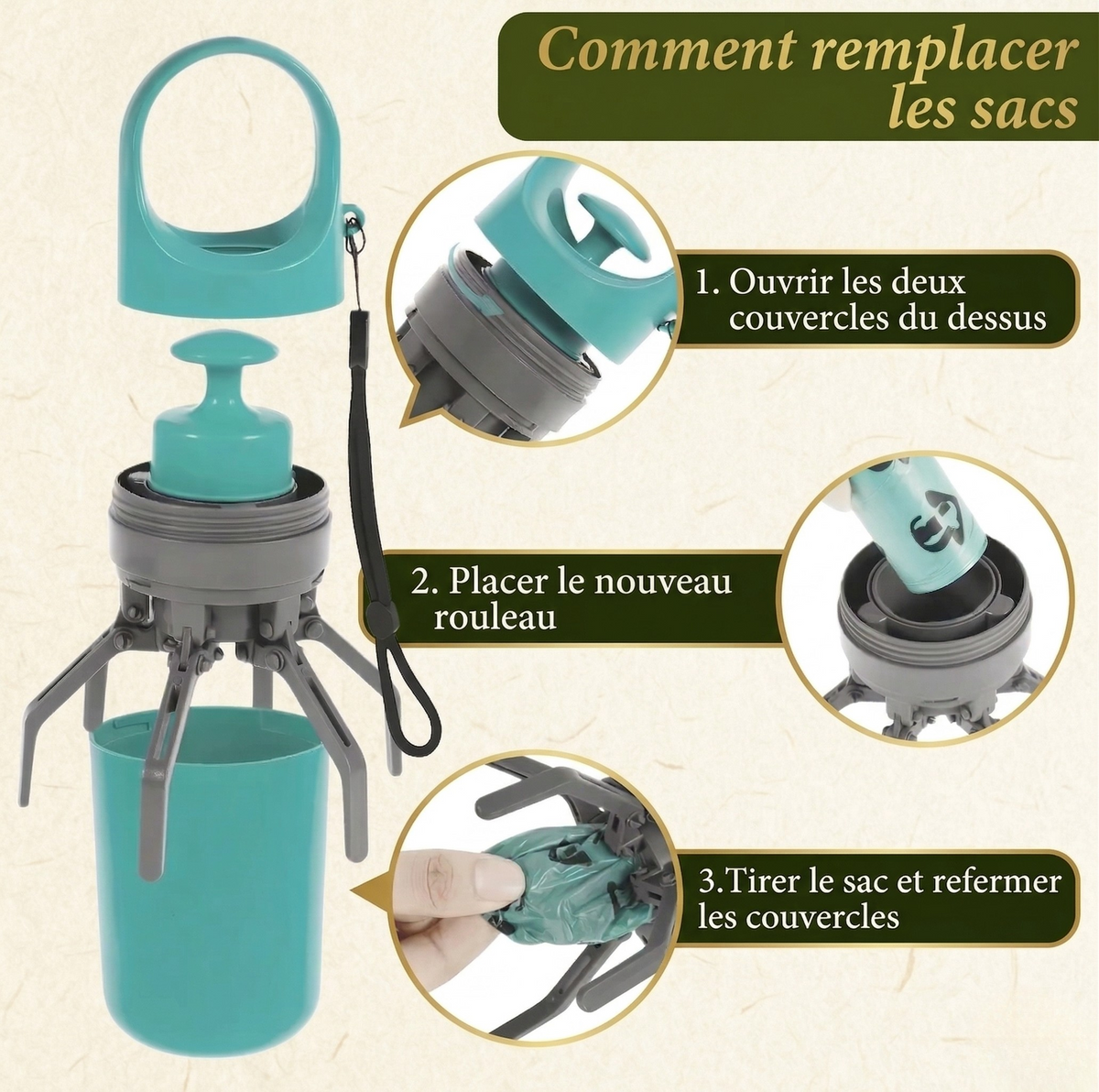 Comment remplacer les sacs

1. Ouvrir les deux couvercles du dessus

2. Placer le nouveau rouleau

3.Tirer le sac et refermer les couvercles