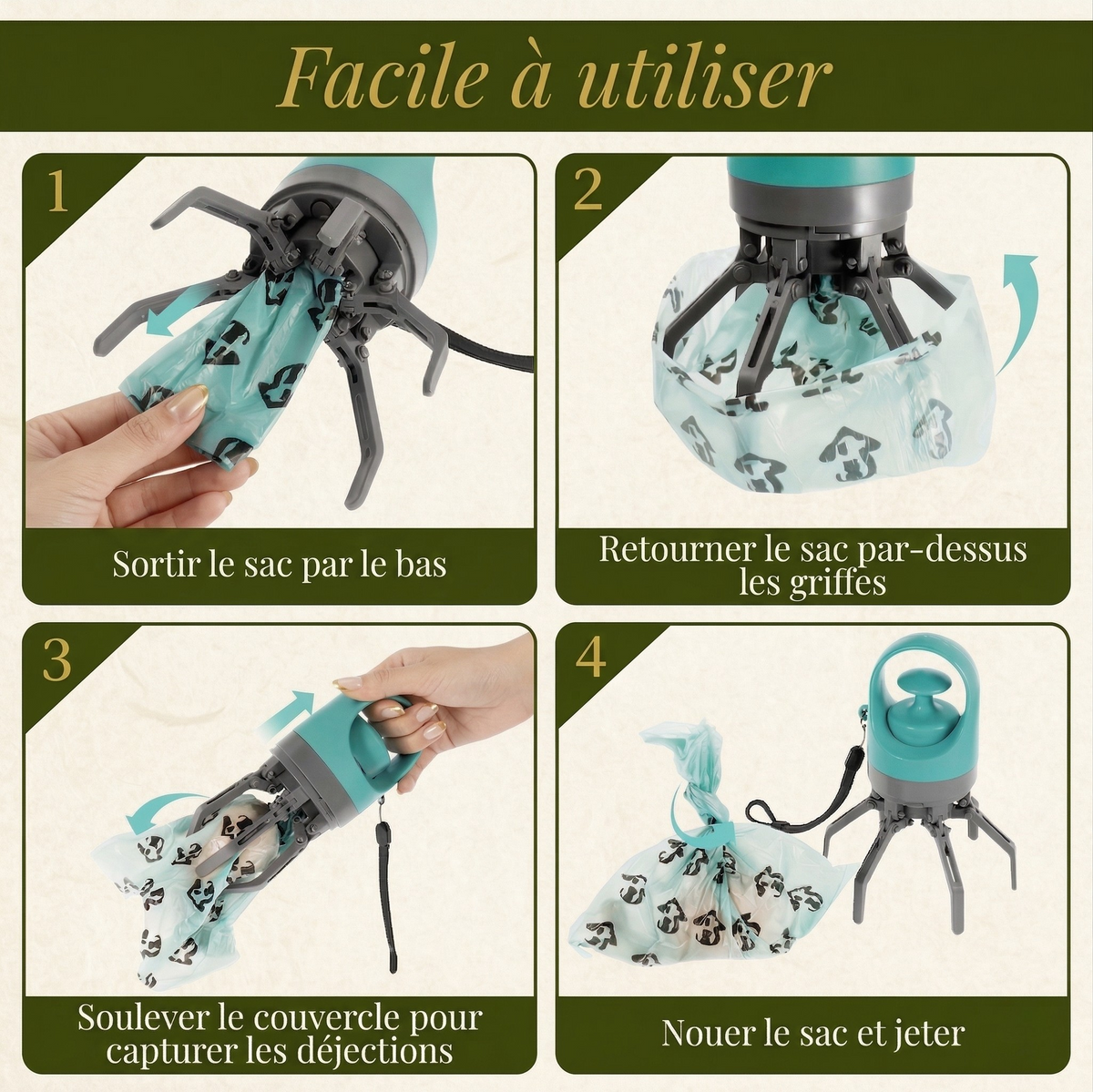 Facile à utiliser

1

Sortir le sac par le bas

2

Retourner le sac par-dessus les griffes

3

Soulever le couvercle pour capturer les déjections

4

Nouer le sac et jeter